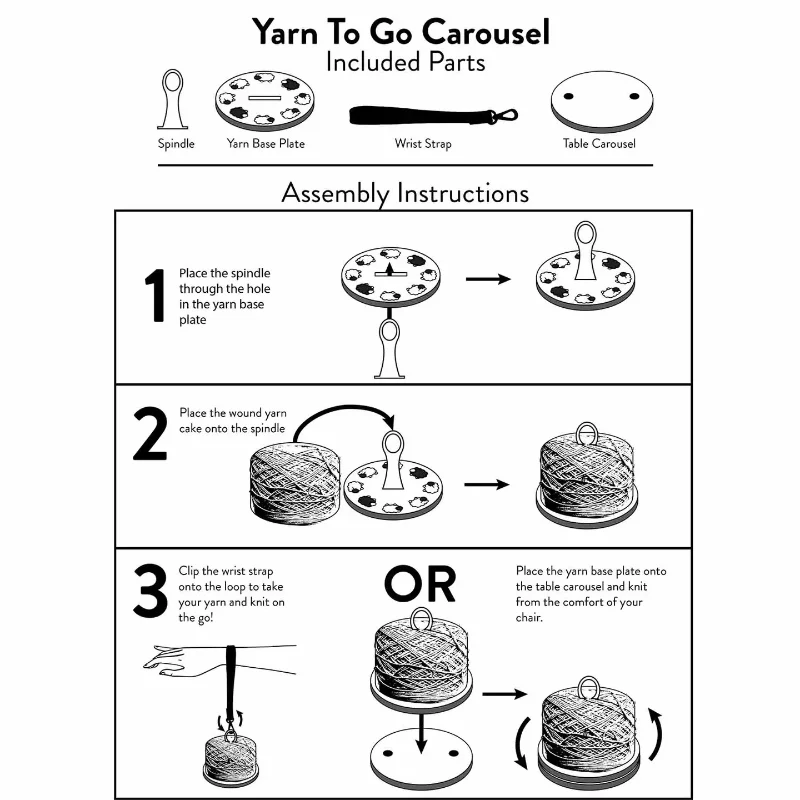 Yarn To Go Carousel
Included Parts

Spindle
Yarn Base Plate
Wrist Strap
Table Carousel

Assembly Instructions

1
Place the spindle through the hole in the yarn base plate

2
Place the wound yarn cake onto the spindle

3
Clip the wrist strap onto the loop to take your yarn and knit on the go!

OR

Place the yarn base plate onto the table carousel and knit from the comfort of your chair.